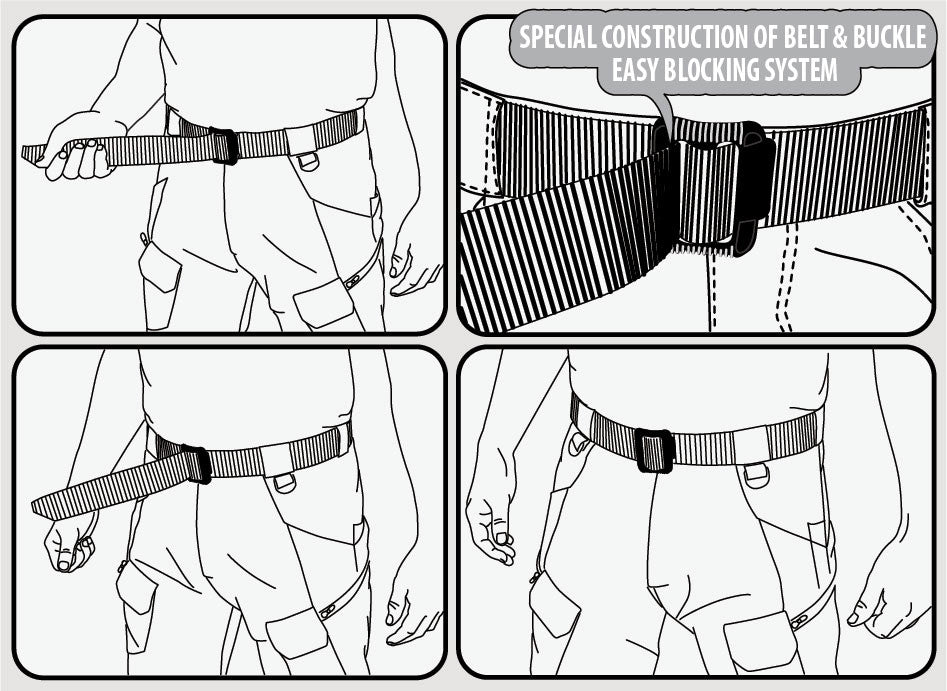 SPECIAL CONSTRUCTION OF BELT & BUCKLE
EASY BLOCKING SYSTEM