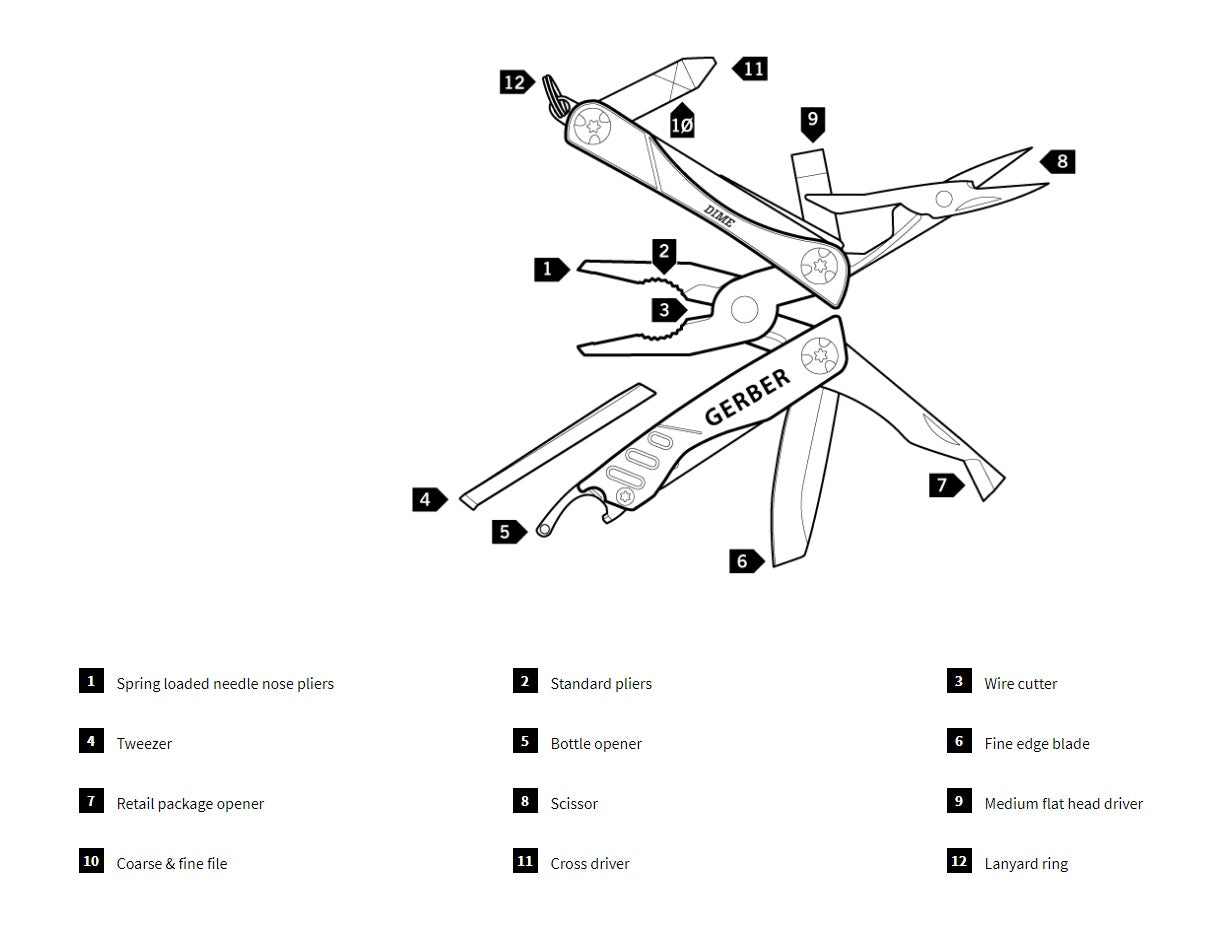 12
11
10
9
8
DIME
1
2
3
GERBER
4
5
6
7

1 Spring loaded needle nose pliers

2 Standard pliers

3 Wire cutter

4 Tweezer

5 Bottle opener

6 Fine edge blade

7 Retail package opener

8 Scissor

9 Medium flat head driver

10 Coarse & fine file

11 Cross driver

12 Lanyard ring