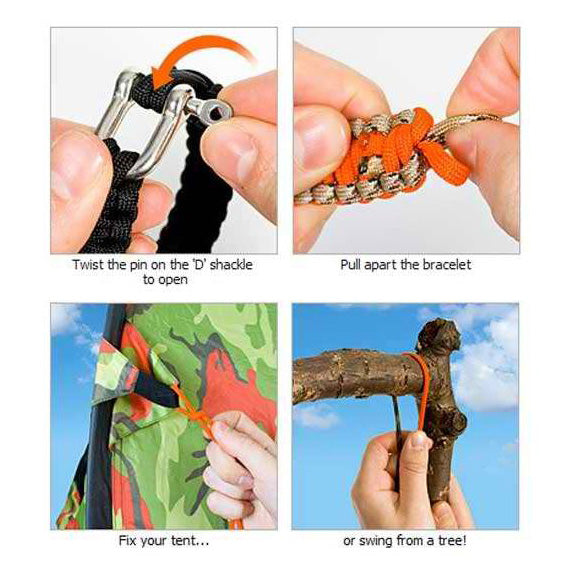 Twist the pin on the 'D' shackle to open

Pull apart the bracelet

Fix your tent...

or swing from a tree!