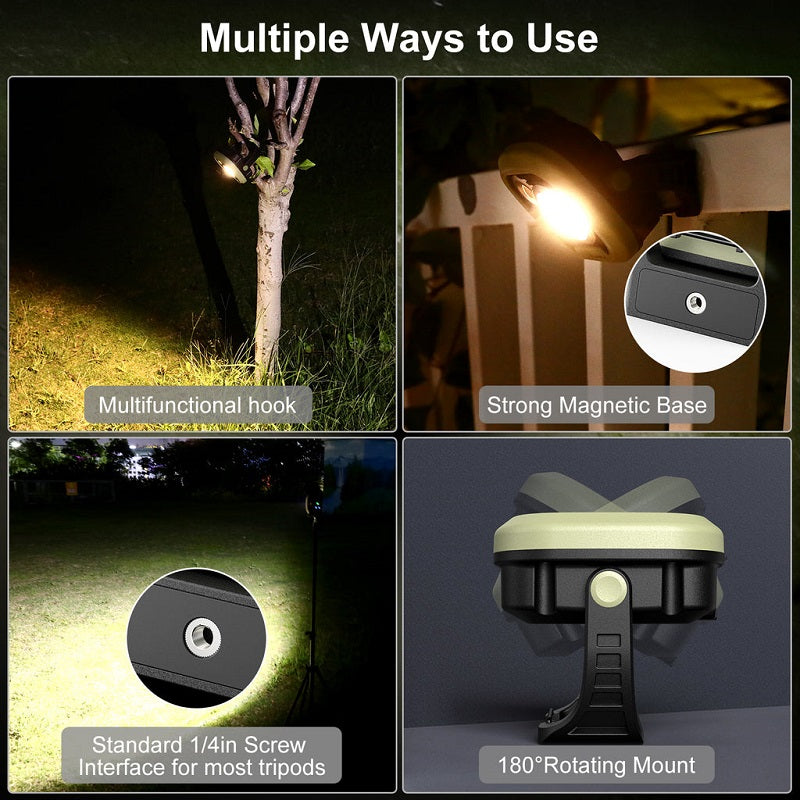 Multiple Ways to Use

Multifunctional hook

Strong Magnetic Base

Standard 1/4in Screw Interface for most tripods

180°Rotating Mount