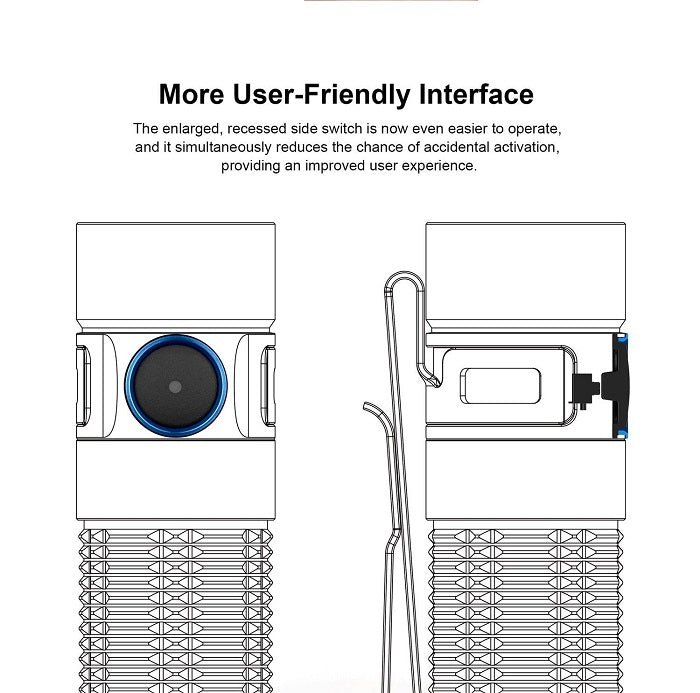 More User-Friendly Interface

The enlarged, recessed side switch is now even easier to operate, and it simultaneously reduces the chance of accidental activation, providing an improved user experience.